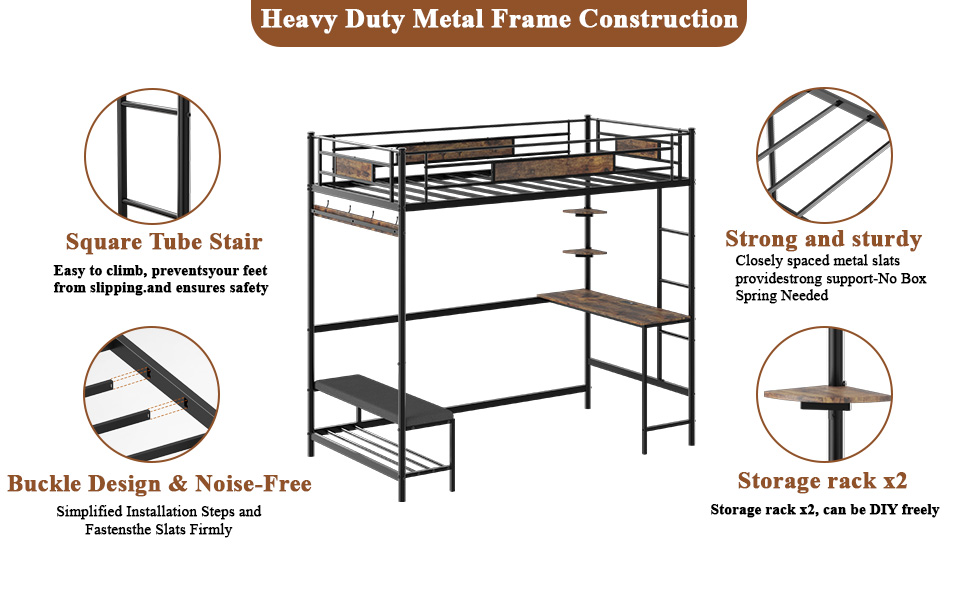 Heavy Duty Metal Frame Construction

Square Tube Stair
Easy to climb, preventsyour feet from slipping.and ensures safety

Buckle Design & Noise-Free
Simplified Installation Steps and Fastensthe Slats Firmly

Strong and sturdy
Closely spaced metal slats providestrong support-No Box Spring Needed

Storage rack x2
Storage rack x2, can be DIY freely