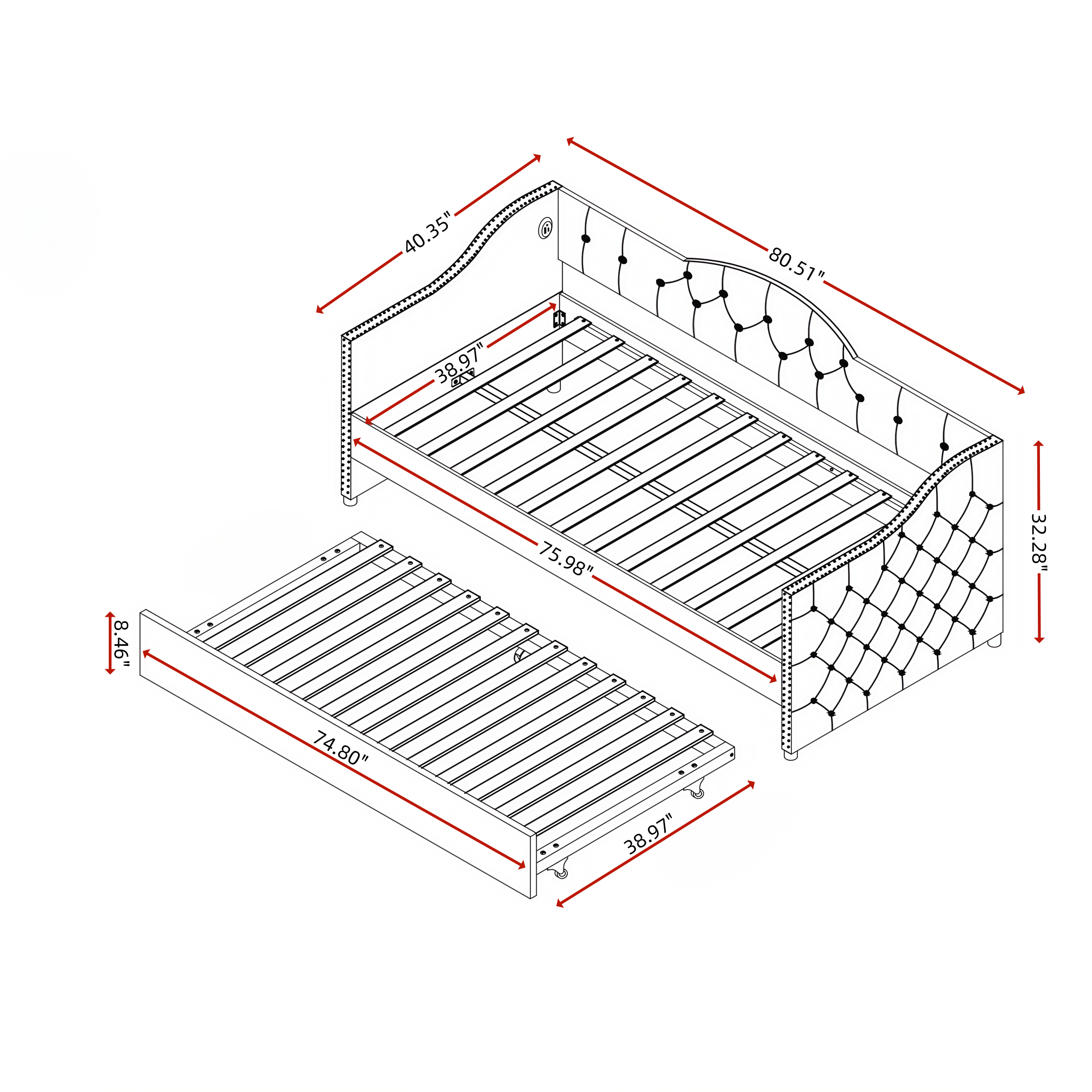 40.35"
80.51"
38.97"
75.98"
32.28"
8.46"
74.80"
38.97"