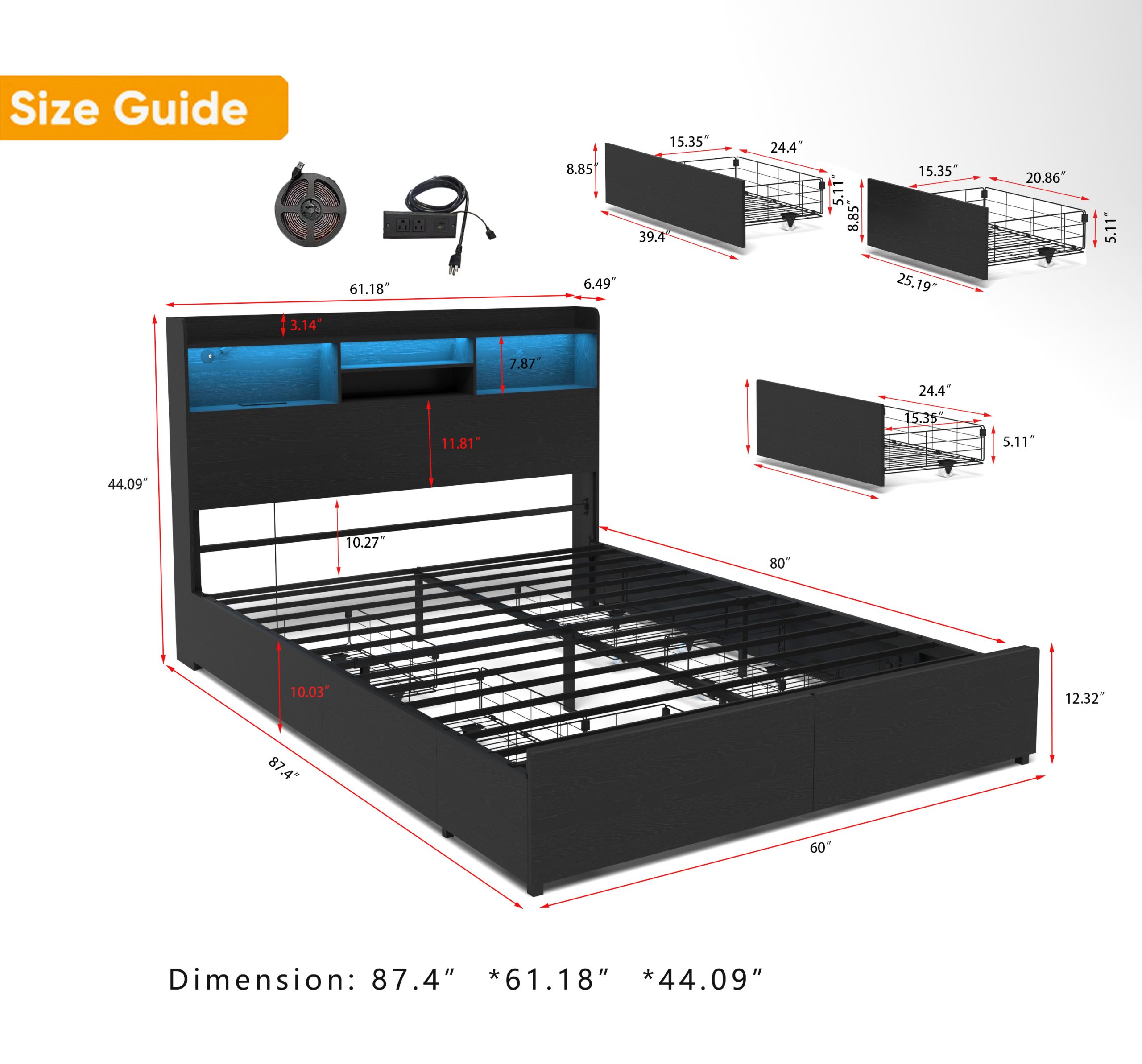 Size Guide

15.35″
24.4″
8.85″
5.11″
39.4″

15.35″
20.86″
8.85″
5.11″
25.19″

61.18″
6.49″
3.14″
7.87″
11.81″
44.09″
10.27″

24.4″
15.35″
5.11″

80″
10.03″
12.32″
87.4″
60″

Dimension: 87.4″ *61.18″ *44.09″