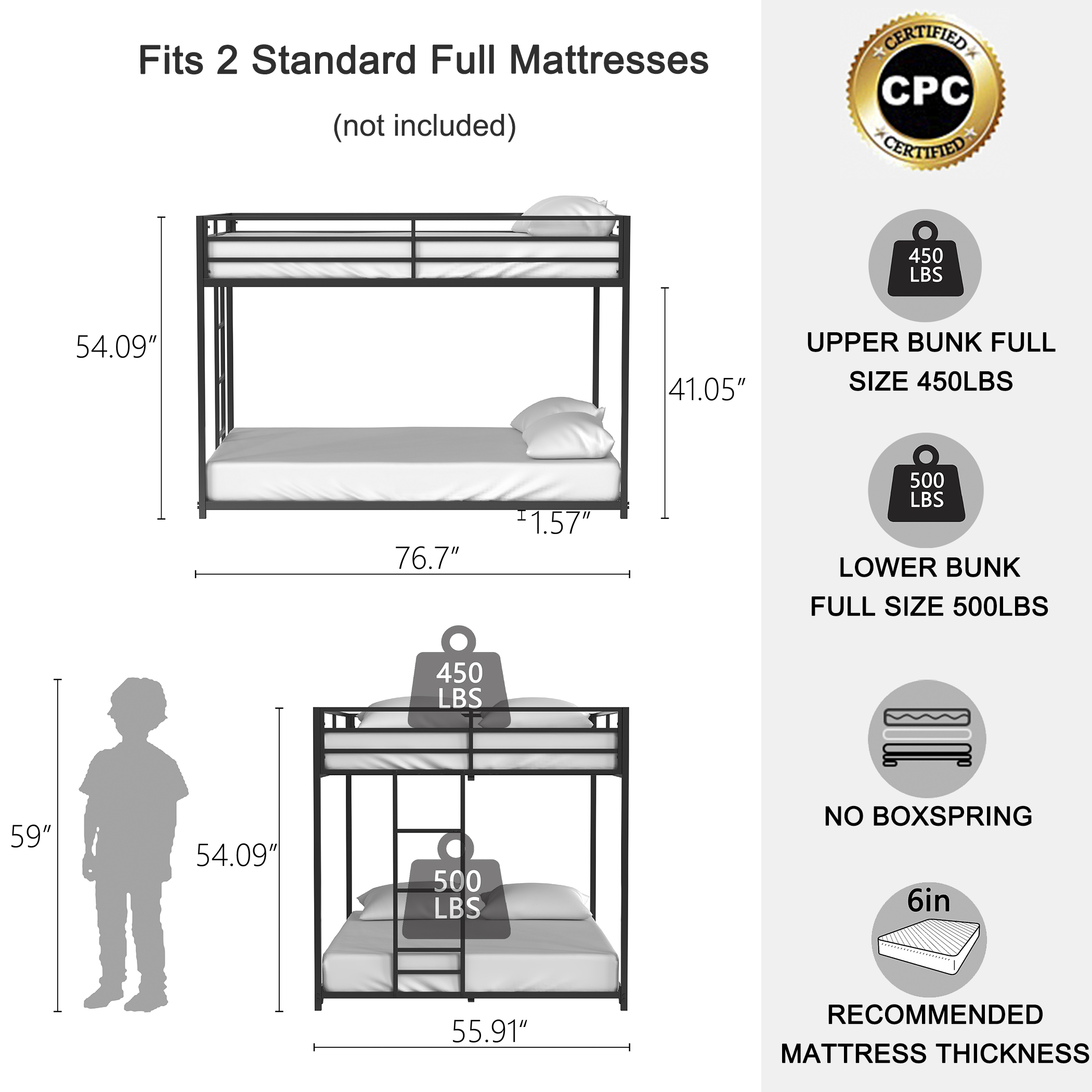 Fits 2 Standard Full Mattresses

(not included)

54.09″

41.05″

1.57″

76.7″

59″

54.09″

450 LBS

500 LBS

55.91″

CERTIFIED
CPC
CERTIFIED

450 LBS

UPPER BUNK FULL SIZE 450LBS

500 LBS

LOWER BUNK FULL SIZE 500LBS

NO BOXSPRING

6in

RECOMMENDED MATTRESS THICKNESS