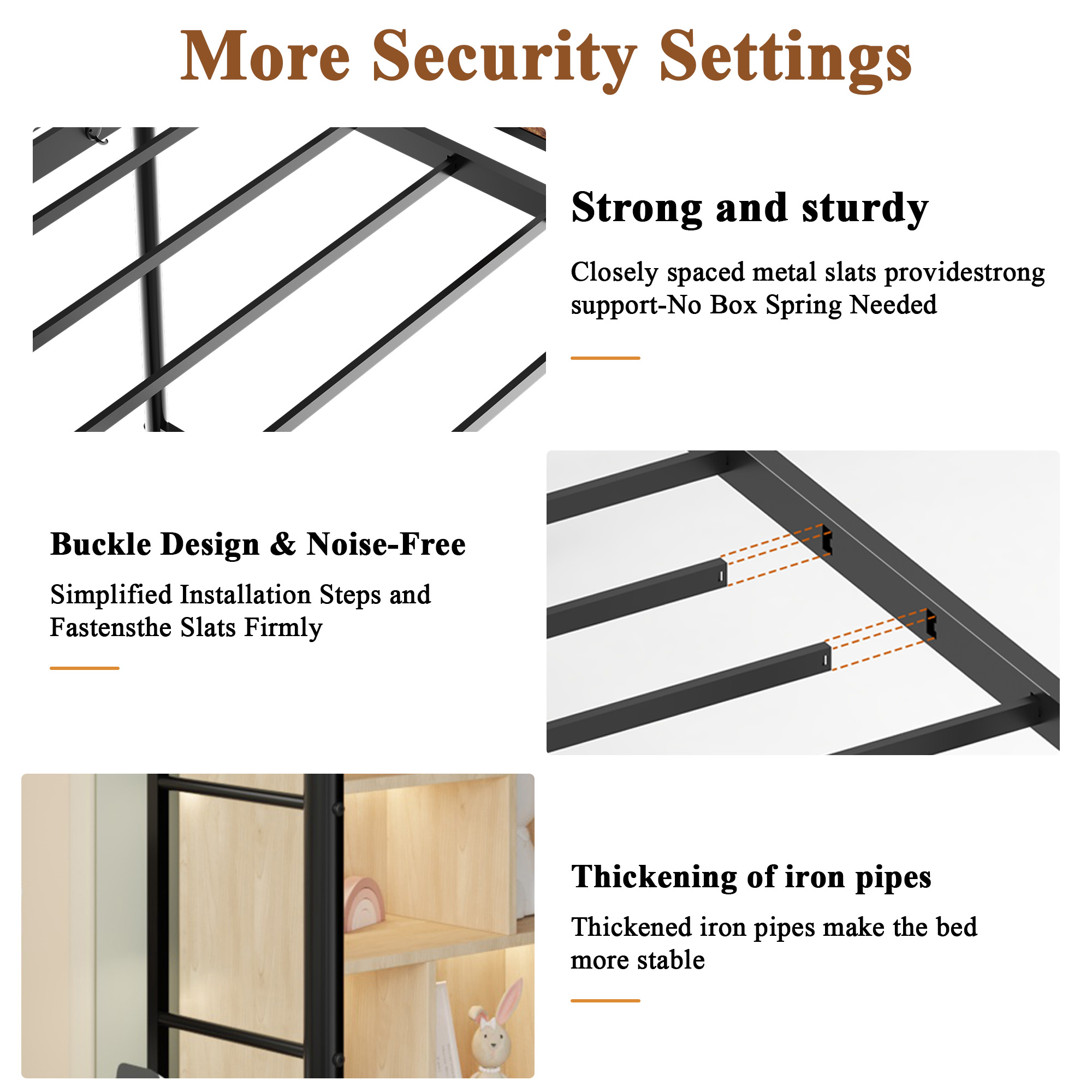 More Security Settings

Strong and sturdy

Closely spaced metal slats providestrong support-No Box Spring Needed

Buckle Design & Noise-Free

Simplified Installation Steps and Fastensthe Slats Firmly

Thickening of iron pipes

Thickened iron pipes make the bed more stable