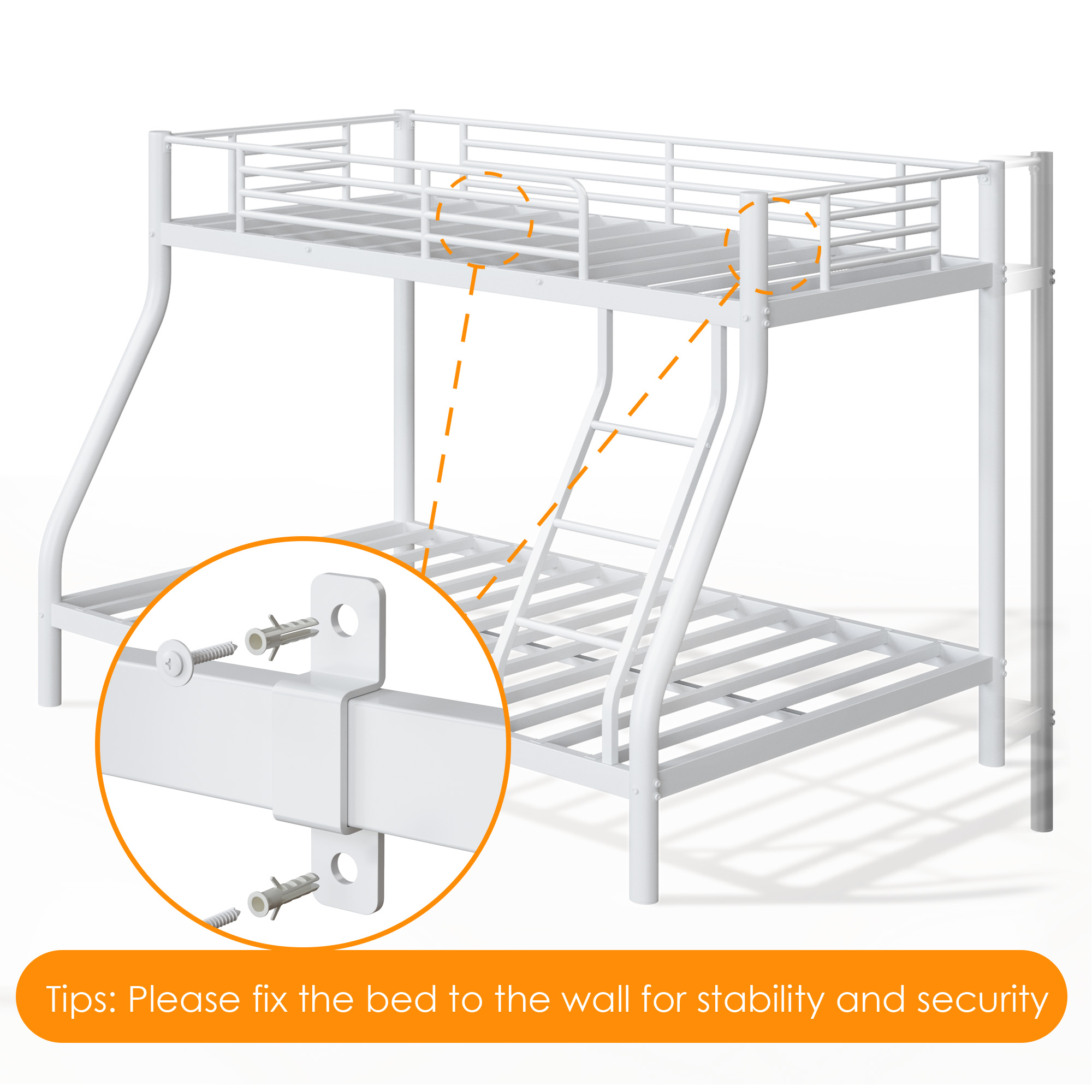 Tips: Please fix the bed to the wall for stability and security